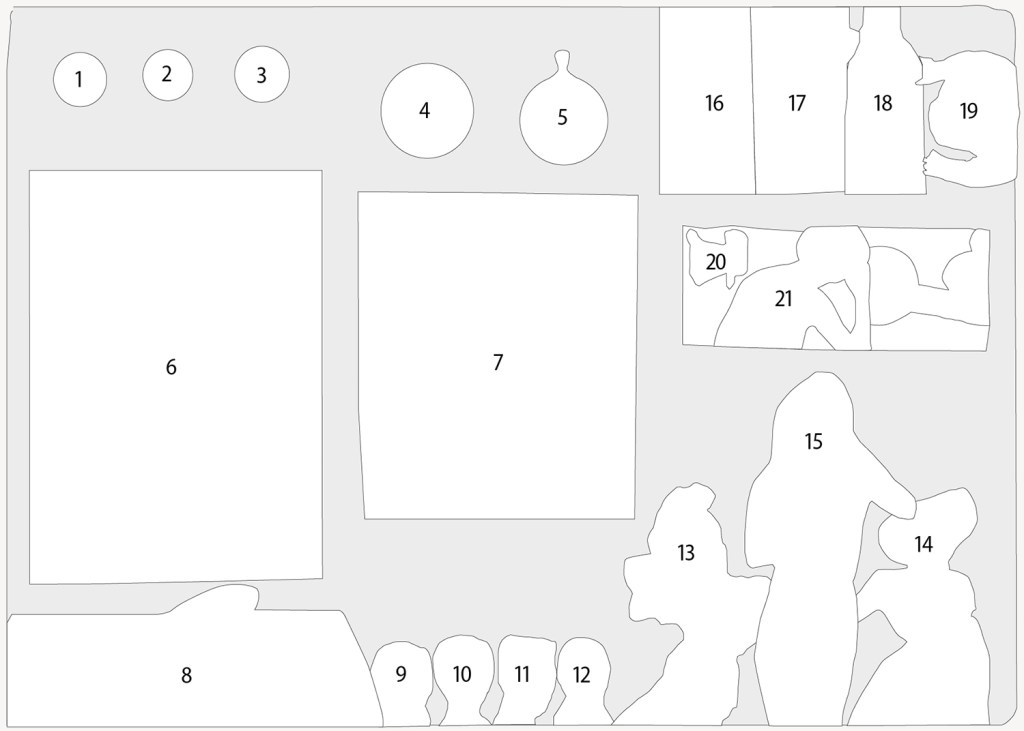 1 2 3 4 5 16 17 18 19

6 7 20 21

15

13 14

8 9 10 11 12